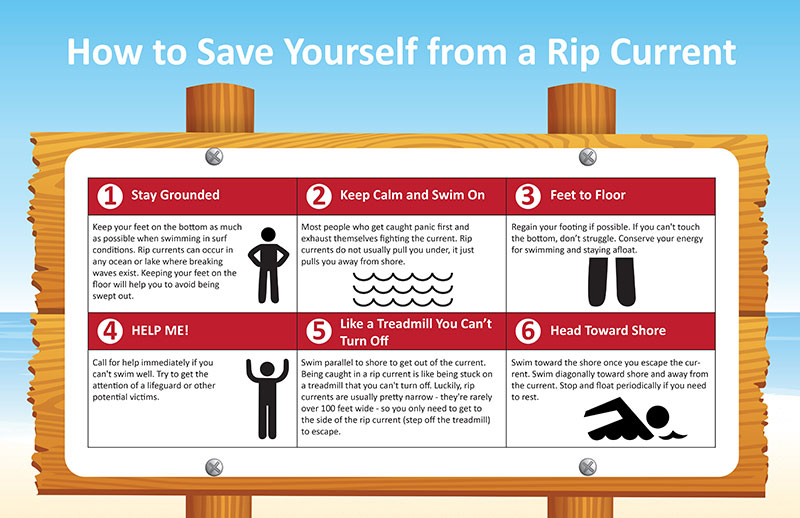 How to Save Yourself from a Rip Current

1 Stay Grounded

Keep your feet on the bottom as much as possible when swimming in surf conditions. Rip currents can occur in any ocean or lake where breaking waves exist. Keeping your feet on the floor will help you to avoid being swept out.

2 Keep Calm and Swim On

Most people who get caught panic first and exhaust themselves fighting the current. Rip currents do not usually pull you under, it just pulls you away from shore.

3 Feet to Floor

Regain your footing if possible. If you can't touch the bottom, don't struggle. Conserve your energy for swimming and staying afloat.

4 HELP ME!

Call for help immediately if you can't swim well. Try to get the attention of a lifeguard or other potential victims.

5 Like a Treadmill You Can't Turn Off

Swim parallel to shore to get out of the current. Being caught in a rip current is like being stuck on a treadmill that you can't turn off. Luckily, rip currents are usually pretty narrow - they're rarely over 100 feet wide - so you only need to get to the side of the rip current (step off the treadmill) to escape.

6 Head Toward Shore

Swim toward the shore once you escape the current. Swim diagonally toward shore and away from the current. Stop and float periodically if you need to rest.