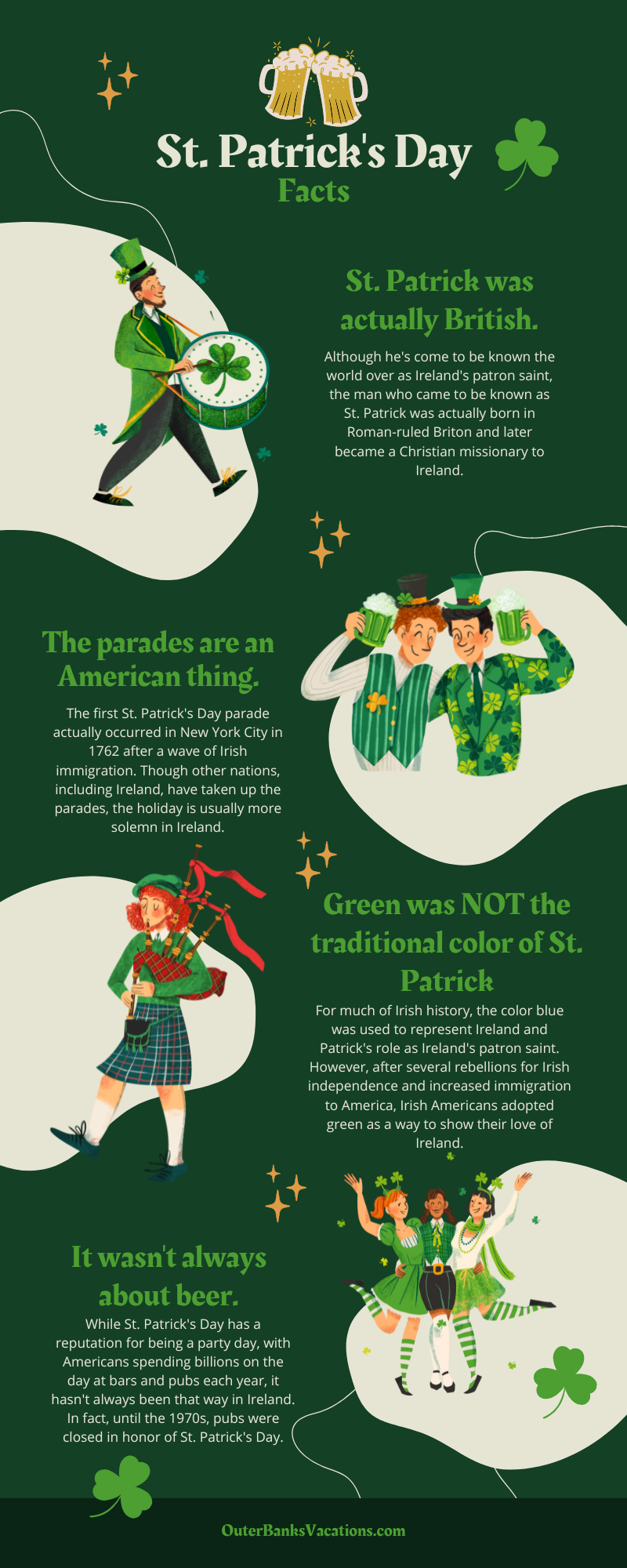 St. Patrick's Day
Facts

St. Patrick was actually British.

Although he's come to be known the world over as Ireland's patron saint, the man who came to be known as St. Patrick was actually born in Roman-ruled Briton and later became a Christian missionary to Ireland.

The parades are an American thing.

The first St. Patrick's Day parade actually occurred in New York City in 1762 after a wave of Irish immigration. Though other nations, including Ireland, have taken up the parades, the holiday is usually more solemn in Ireland.

Green was NOT the traditional color of St. Patrick

For much of Irish history, the color blue was used to represent Ireland and Patrick's role as Ireland's patron saint. However, after several rebellions for Irish independence and increased immigration to America, Irish Americans adopted green as a way to show their love of Ireland.

It wasn't always about beer.

While St. Patrick's Day has a reputation for being a party day, with Americans spending billions on the day at bars and pubs each year, it hasn't always been that way in Ireland. In fact, until the 1970s, pubs were closed in honor of St. Patrick's Day.

OuterBanksVacations.com